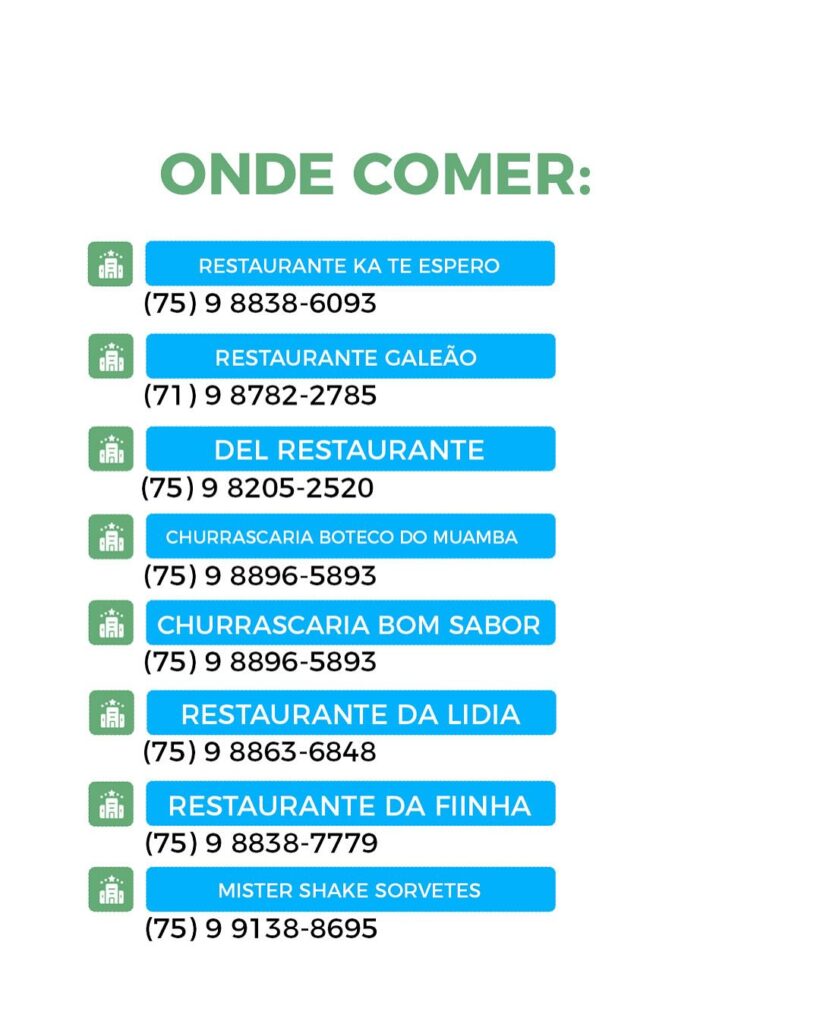 ONDE COMER:

RESTAURANTE KA TE ESPERO
(75) 9 8838-6093

RESTAURANTE GALEÃO
(71) 9 8782-2785

DEL RESTAURANTE
(75) 9 8205-2520

CHURRASCARIA BOTECO DO MUAMBA
(75) 9 8896-5893

CHURRASCARIA BOM SABOR
(75) 9 8896-5893

RESTAURANTE DA LIDIA
(75) 9 8863-6848

RESTAURANTE DA FIINHA
(75) 9 8838-7779

MISTER SHAKE SORVETES
(75) 9 9138-8695